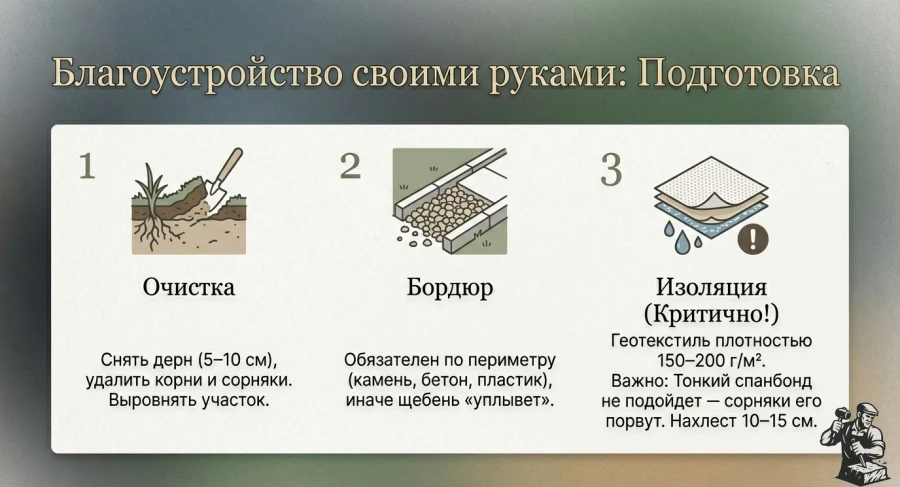 Благоустройство своими руками: Подготовка

1

Очистка

Снять дерн (5–10 см), удалить корни и сорняки. Выровнять участок.

2

Бордюр

Обязателен по периметру (камень, бетон, пластик), иначе щебень «уплывет».

3

Изоляция (Критично!)

Геотекстиль плотностью 150–200 г/м². Важно: Тонкий спанбонд не подойдет — сорняки его порвут. Нахлест 10–15 см.