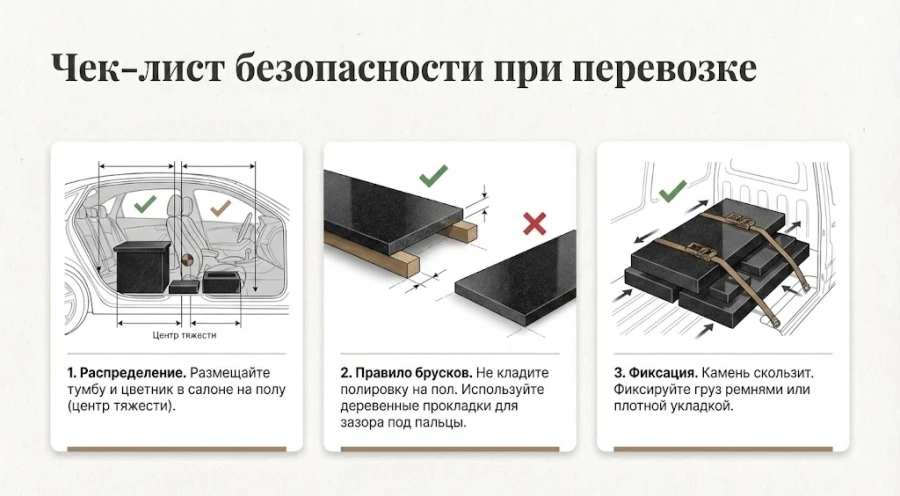 Чек-лист безопасности при перевозке

Центр тяжести

1. Распределение. Размещайте тумбу и цветник в салоне на полу (центр тяжести).

2. Правило брусков. Не кладите полировку на пол. Используйте деревенные прокладки для зазора под пальцы.

3. Фиксация. Камень скользит. Фиксируйте груз ремнями или плотной укладкой.